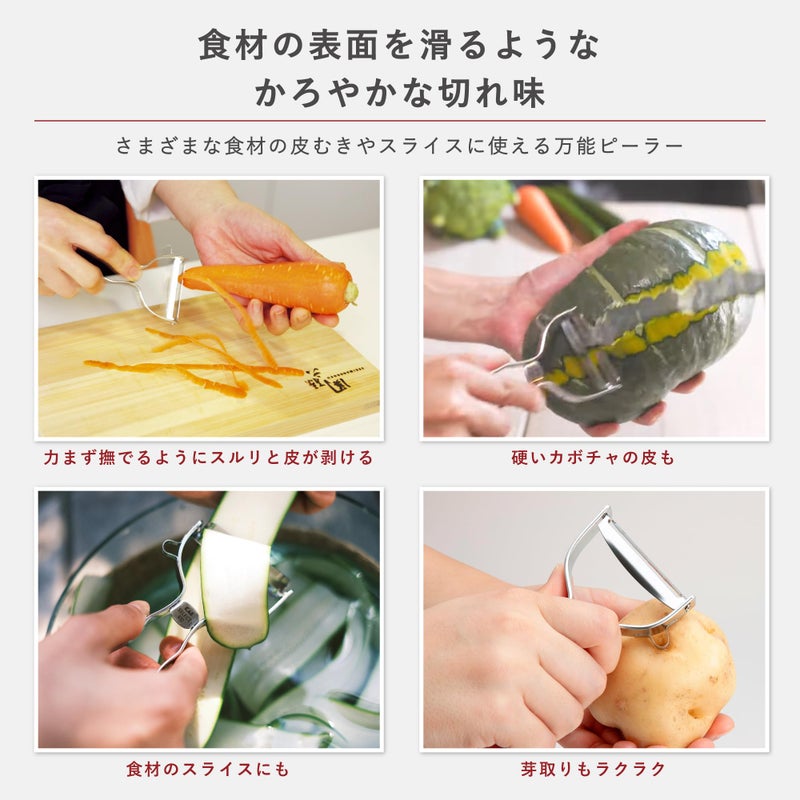 食材の表面を滑るような
かろやかな切れ味

さまざまな食材の皮むきやスライスに使える万能ピーラー

力まず撫でるようにスルリと皮が剥ける

硬いカボチャの皮も

食材のスライスにも

芽取りもラクラク